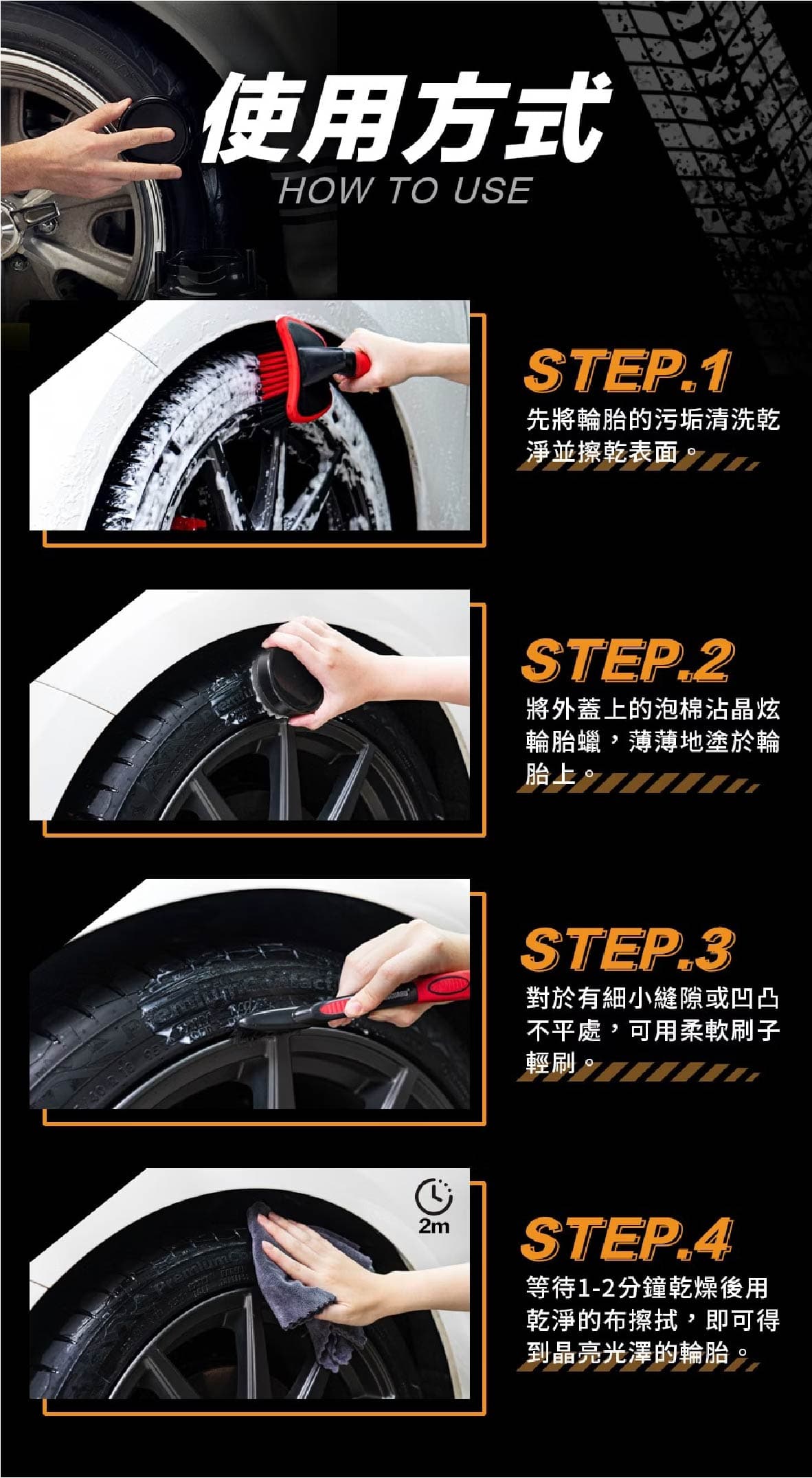 使用方式
HOW TO USE

STEP.1
先將輪胎的污垢清洗乾淨並擦乾表面。

STEP.2
將外蓋上的泡棉沾晶炫輪胎蠟，薄薄地塗於輪胎上。

STEP.3
對於有細小縫隙或凹凸不平處，可用柔軟刷子輕刷。

2m

STEP.4
等待1-2分鐘乾燥後用乾淨的布擦拭，即可得到晶亮光澤的輪胎。